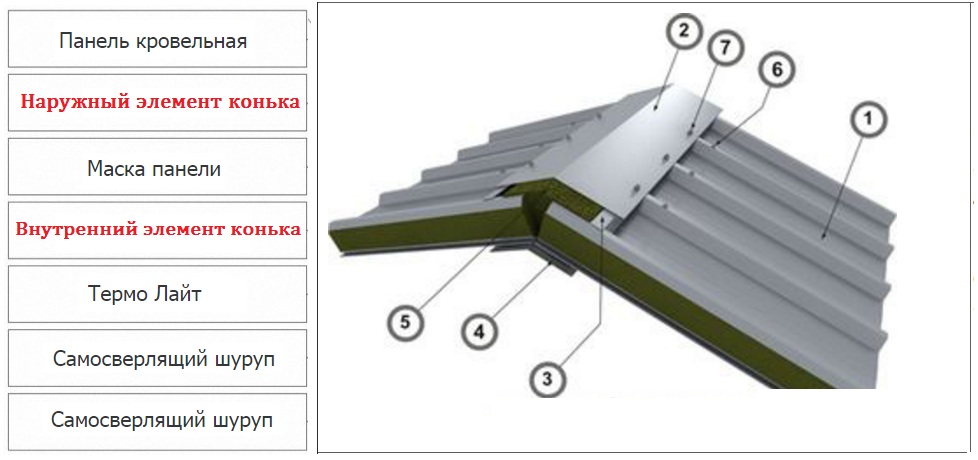 Панель кровельная

Наружный элемент конька

Маска панели

Внутренний элемент конька

Термо Лайт

Самосверлящий шуруп

Самосверлящий шуруп

2
7
6
1
5
4
3